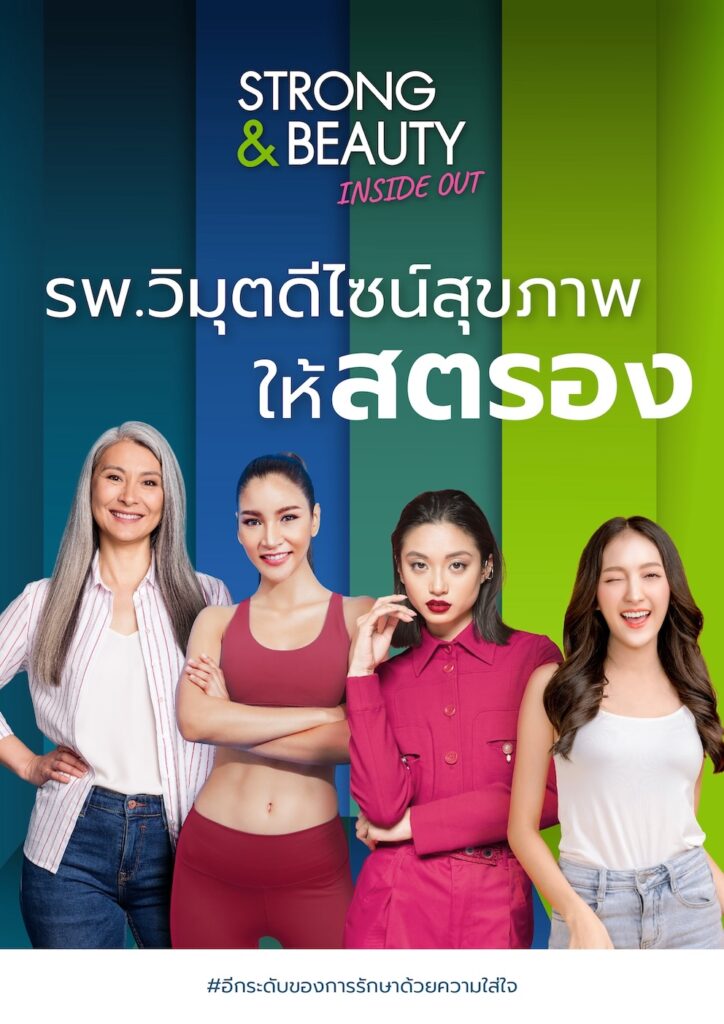 STRONG
& BEAUTY
INSIDE OUT

รพ.วิมุตดีไซน์สุขภาพ
ให้สตรอง

#อีกระดับของการรักษาด้วยความใส่ใจ